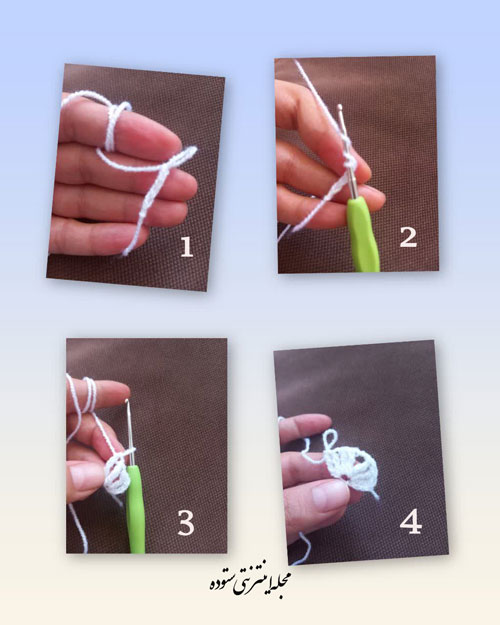 1

2

3

4

مجله اینترنتی ستوده